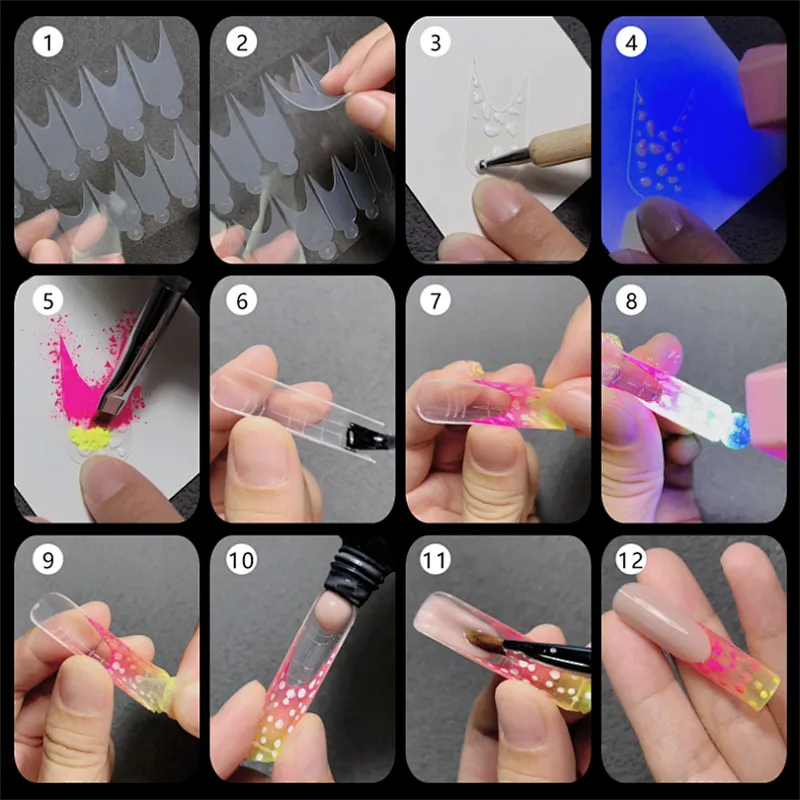 1
2
3
4
5
6
7
8
9
10
11
12